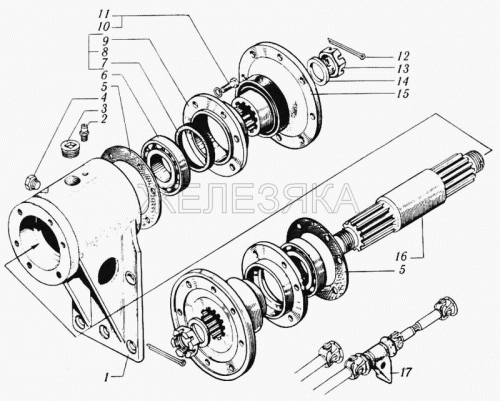 11
10
9
8
7
6
5
4
3
2
12
13
14
15
ЖЕЛЕЗЯКА
16
5
1
17